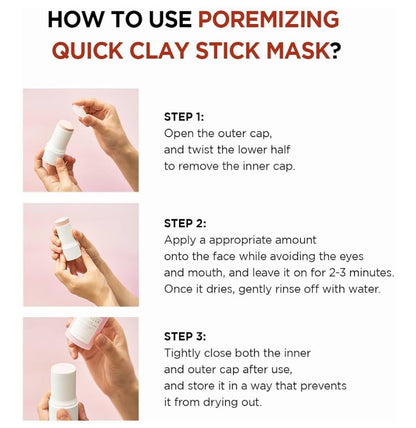 HOW TO USE POREMIZING QUICK CLAY STICK MASK?

STEP 1:
Open the outer cap, and twist the lower half to remove the inner cap.

STEP 2:
Apply a appropriate amount onto the face while avoiding the eyes and mouth, and leave it on for 2-3 minutes. Once it dries, gently rinse off with water.

STEP 3:
Tightly close both the inner and outer cap after use, and store it in a way that prevents it from drying out.