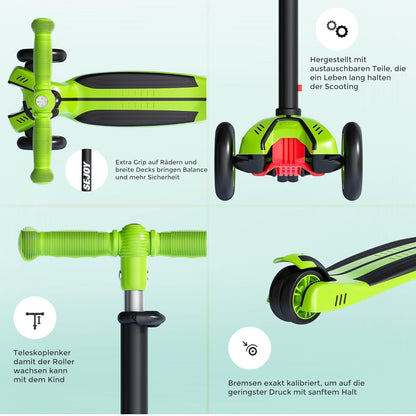 SEJOY

Extra Grip auf Rädern und breite Decks bringen Balance und mehr Sicherheit

Hergestellt mit austauschbaren Teile, die ein Leben lang halten der Scooting

Teleskoplenker damit der Roller wachsen kann mit dem Kind

Bremsen exakt kalibriert, um auf die geringster Druck mit sanftem Halt