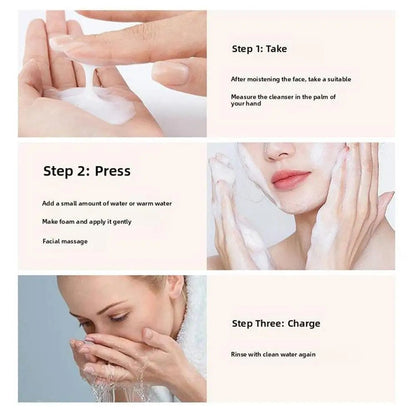 Step 1: Take

After moistening the face, take a suitable

Measure the cleanser in the palm of your hand

Step 2: Press

Add a small amount of water or warm water

Make foam and apply it gently

Facial massage

Step Three: Charge

Rinse with clean water again