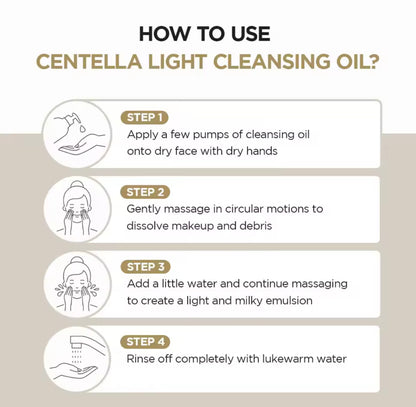 HOW TO USE
CENTELLA LIGHT CLEANSING OIL?

STEP 1
Apply a few pumps of cleansing oil onto dry face with dry hands

STEP 2
Gently massage in circular motions to dissolve makeup and debris

STEP 3
Add a little water and continue massaging to create a light and milky emulsion

STEP 4
Rinse off completely with lukewarm water