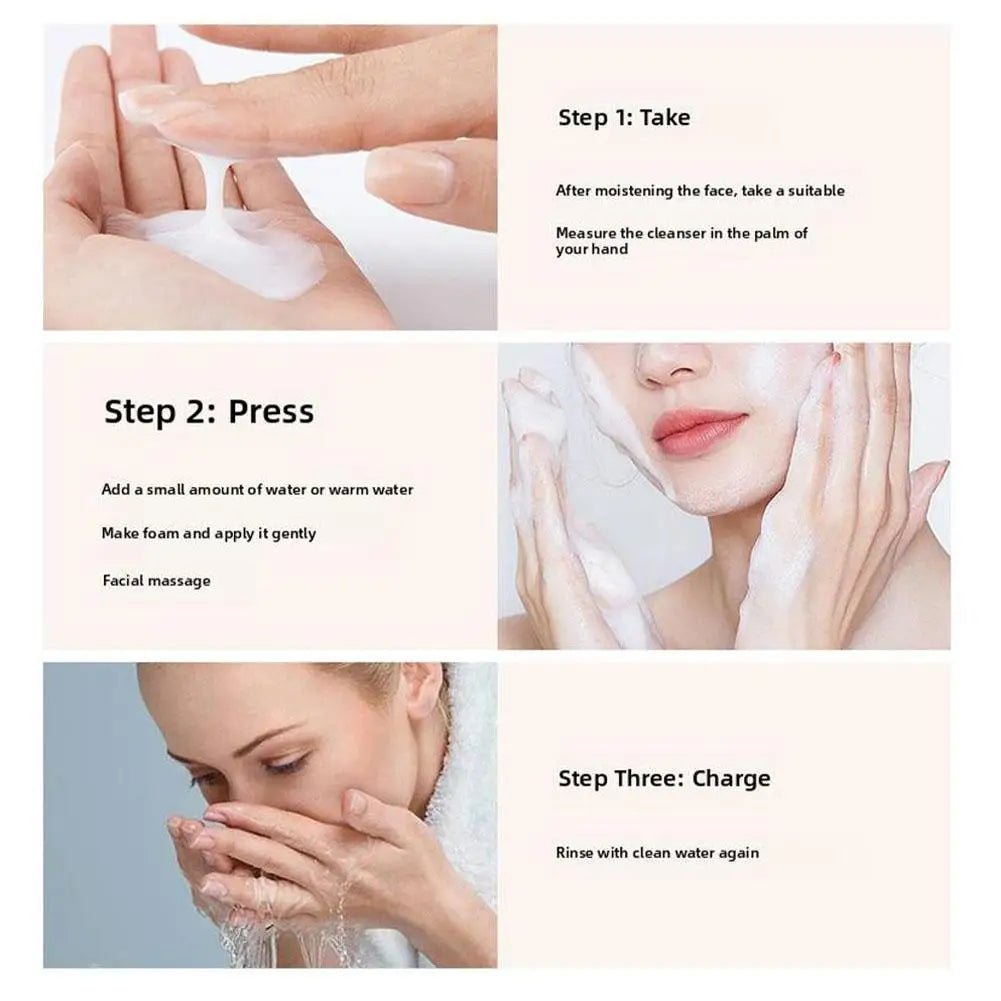 Step 1: Take

After moistening the face, take a suitable

Measure the cleanser in the palm of your hand

Step 2: Press

Add a small amount of water or warm water

Make foam and apply it gently

Facial massage

Step Three: Charge

Rinse with clean water again